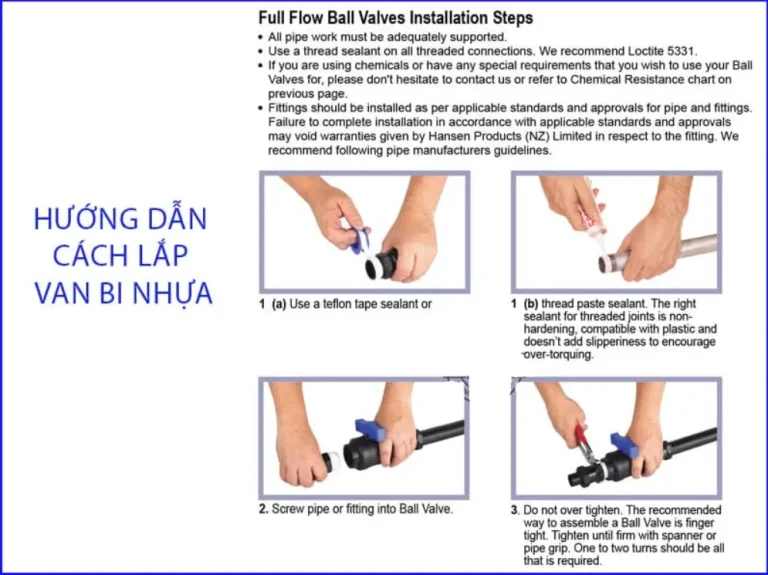 HƯỚNG DẪN CÁCH LẮP VAN BI NHỰA

Full Flow Ball Valves Installation Steps

• All pipe work must be adequately supported.
• Use a thread sealant on all threaded connections. We recommend Loctite 5331.
• If you are using chemicals or have any special requirements that you wish to use your Ball Valves for, please don't hesitate to contact us or refer to Chemical Resistance chart on previous page.
• Fittings should be installed as per applicable standards and approvals for pipe and fittings. Failure to complete installation in accordance with applicable standards and approvals may void warranties given by Hansen Products (NZ) Limited in respect to the fitting. We recommend following pipe manufacturers guidelines.

1 (a) Use a teflon tape sealant or

1 (b) thread paste sealant. The right sealant for threaded joints is non-hardening, compatible with plastic and doesn't add slipperiness to encourage over-torquing.

2. Screw pipe or fitting into Ball Valve.

3. Do not over tighten. The recommended way to assemble a Ball Valve is finger tight. Tighten until firm with spanner or pipe grip. One to two turns should be all that is required.