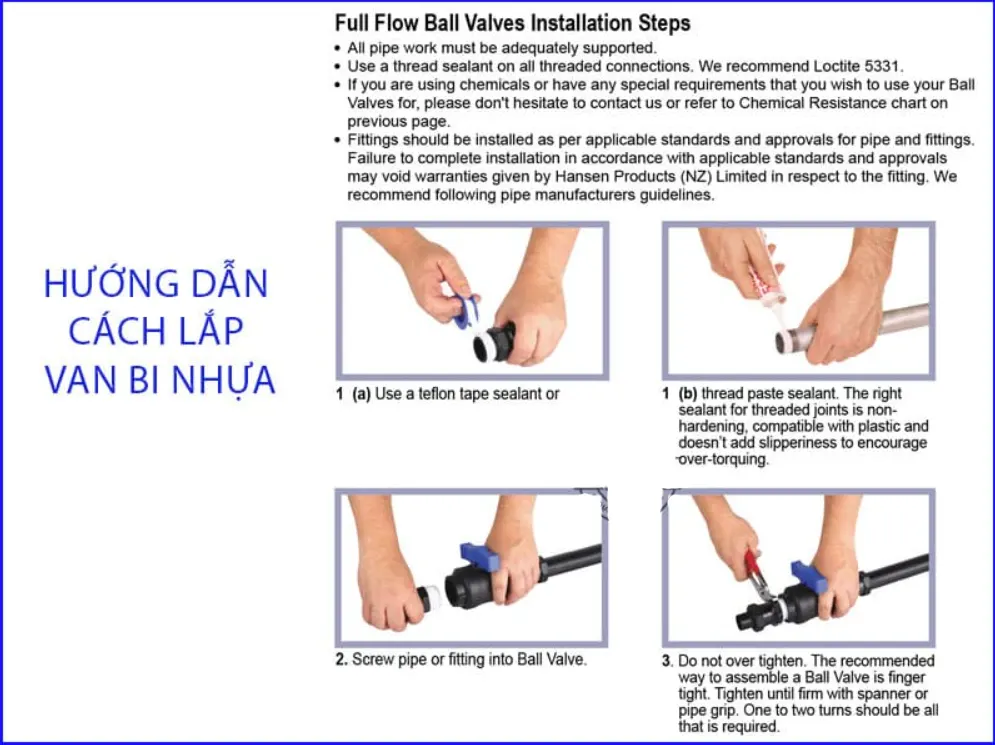 HƯỚNG DẪN CÁCH LẮP VAN BI NHỰA

Full Flow Ball Valves Installation Steps

• All pipe work must be adequately supported.
• Use a thread sealant on all threaded connections. We recommend Loctite 5331.
• If you are using chemicals or have any special requirements that you wish to use your Ball Valves for, please don't hesitate to contact us or refer to Chemical Resistance chart on previous page.
• Fittings should be installed as per applicable standards and approvals for pipe and fittings. Failure to complete installation in accordance with applicable standards and approvals may void warranties given by Hansen Products (NZ) Limited in respect to the fitting. We recommend following pipe manufacturers guidelines.

1 (a) Use a teflon tape sealant or

1 (b) thread paste sealant. The right sealant for threaded joints is non-hardening, compatible with plastic and doesn't add slipperiness to encourage over-torquing.

2. Screw pipe or fitting into Ball Valve.

3. Do not over tighten. The recommended way to assemble a Ball Valve is finger tight. Tighten until firm with spanner or pipe grip. One to two turns should be all that is required.