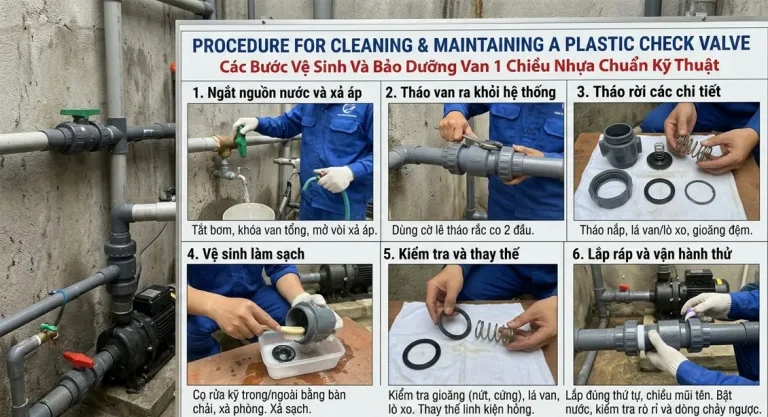 PROCEDURE FOR CLEANING & MAINTAINING A PLASTIC CHECK VALVE
Các Bước Vệ Sinh Và Bảo Dưỡng Van 1 Chiều Nhựa Chuẩn Kỹ Thuật

1. Ngắt nguồn nước và xả áp
Tắt bơm, khóa van tổng, mở vòi xả áp.

2. Tháo van ra khỏi hệ thống
Dùng cờ lê tháo rắc co 2 đầu.

3. Tháo rời các chi tiết
Tháo nắp, lá van/lò xo, gioăng đệm.

4. Vệ sinh làm sạch
Cọ rửa kỹ trong/ngoài bằng bàn chải, xà phòng. Xả sạch.

5. Kiểm tra và thay thế
Kiểm tra gioăng (nứt, cứng), lá van, lò xo. Thay thế linh kiện hỏng.

6. Lắp ráp và vận hành thử
Lắp đúng thứ tự, chiều mũi tên. Bật nước, kiểm tra rò rỉ và dòng chảy ngược.