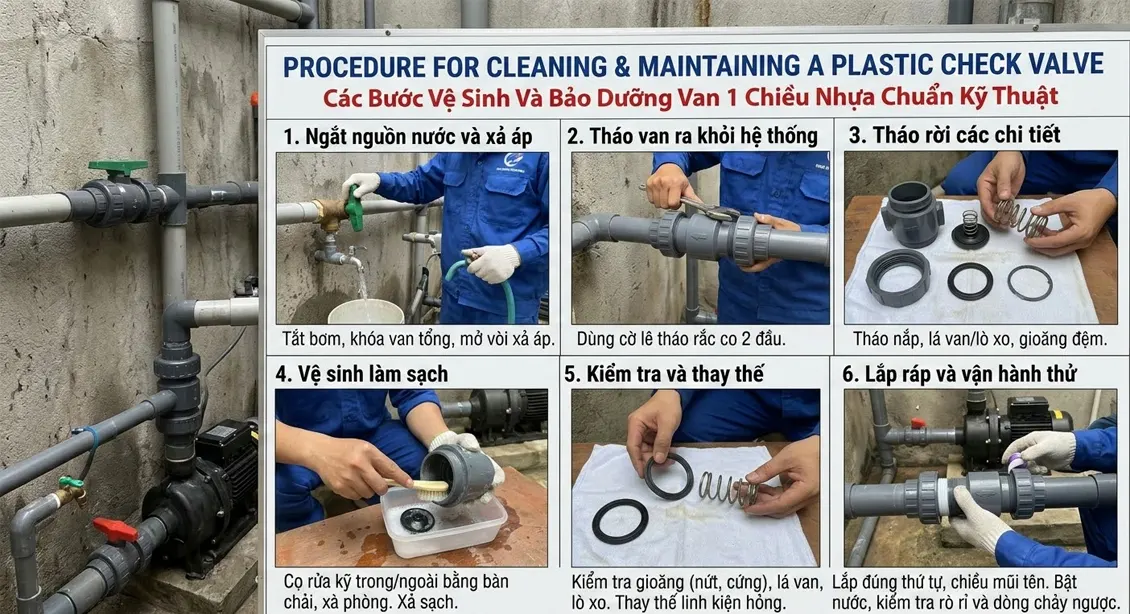 PROCEDURE FOR CLEANING & MAINTAINING A PLASTIC CHECK VALVE
Các Bước Vệ Sinh Và Bảo Dưỡng Van 1 Chiều Nhựa Chuẩn Kỹ Thuật

1. Ngắt nguồn nước và xả áp
Tắt bơm, khóa van tổng, mở vòi xả áp.

2. Tháo van ra khỏi hệ thống
Dùng cờ lê tháo rắc co 2 đầu.

3. Tháo rời các chi tiết
Tháo nắp, lá van/lò xo, gioăng đệm.

4. Vệ sinh làm sạch
Cọ rửa kỹ trong/ngoài bằng bàn chải, xà phòng. Xả sạch.

5. Kiểm tra và thay thế
Kiểm tra gioăng (nứt, cứng), lá van, lò xo. Thay thế linh kiện hỏng.

6. Lắp ráp và vận hành thử
Lắp đúng thứ tự, chiều mũi tên. Bật nước, kiểm tra rò rỉ và dòng chảy ngược.