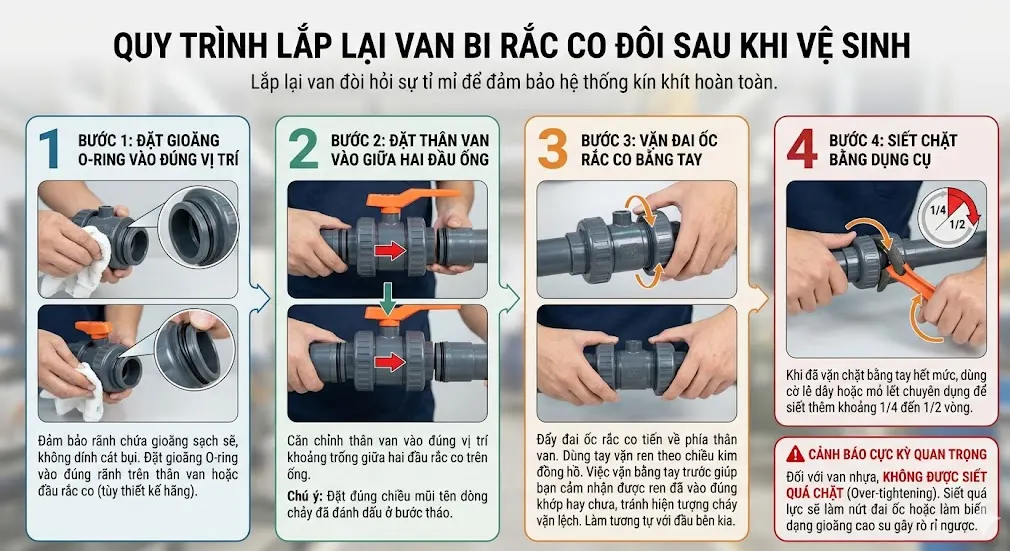 QUY TRÌNH LẮP LẠI VAN BI RẮC CO ĐÔI SAU KHI VỆ SINH

Lắp lại van đòi hỏi sự tỉ mỉ để đảm bảo hệ thống kín khít hoàn toàn.

1 BƯỚC 1: ĐẶT GIOĂNG O-RING VÀO ĐÚNG VỊ TRÍ

Đảm bảo rãnh chứa gioăng sạch sẽ, không dính cát bụi. Đặt gioăng O-ring vào đúng rãnh trên thân van hoặc đầu rắc co (tùy thiết kế hãng).

2 BƯỚC 2: ĐẶT THÂN VAN VÀO GIỮA HAI ĐẦU ỐNG

Căn chỉnh thân van vào đúng vị trí khoảng trống giữa hai đầu rắc co trên ống.

Chú ý: Đặt đúng chiều mũi tên dòng chảy đã đánh dấu ở bước tháo.

3 BƯỚC 3: VẶN ĐAI ỐC RẮC CO BẰNG TAY

Đẩy đai ốc rắc co tiến về phía thân van. Dùng tay vặn ren theo chiều kim đồng hồ. Việc vặn bằng tay trước giúp bạn cảm nhận được ren đã vào đúng khớp hay chưa, tránh hiện tượng cháy vặn lệch. Làm tương tự với đầu bên kia.

4 BƯỚC 4: SIẾT CHẶT BẰNG DỤNG CỤ

1/4
1/2

Khi đã vặn chặt bằng tay hết mức, dùng cờ lê dây hoặc mỏ lết chuyên dụng để siết thêm khoảng 1/4 đến 1/2 vòng.

CẢNH BÁO CỰC KỲ QUAN TRỌNG

Đối với van nhựa, KHÔNG ĐƯỢC SIẾT QUÁ CHẶT (Over-tightening). Siết quá lực sẽ làm nứt đai ốc hoặc làm biến dạng gioăng cao su gây rò rỉ ngược.